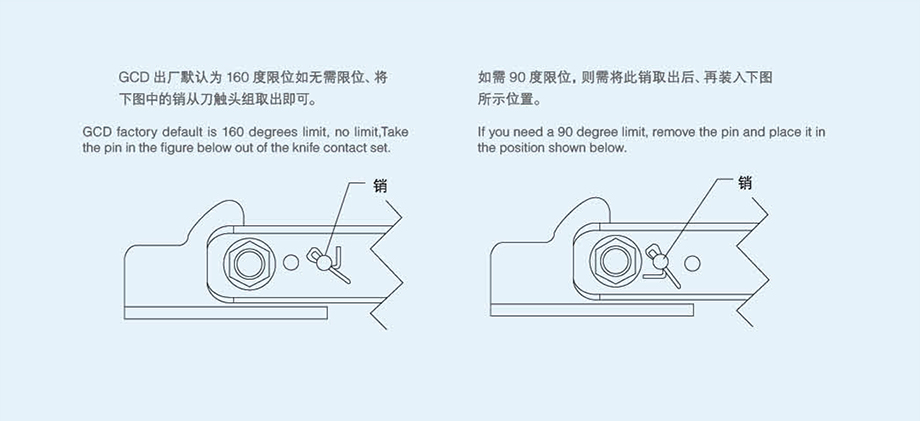 GCD 出厂默认为 160 度限位如无需限位、将下图中的销从刀触头组取出即可。

GCD factory default is 160 degrees limit, no limit,Take the pin in the figure below out of the knife contact set.

销

如需 90 度限位，则需将此销取出后、再装入下图所示位置。

If you need a 90 degree limit, remove the pin and place it in the position shown below.

销